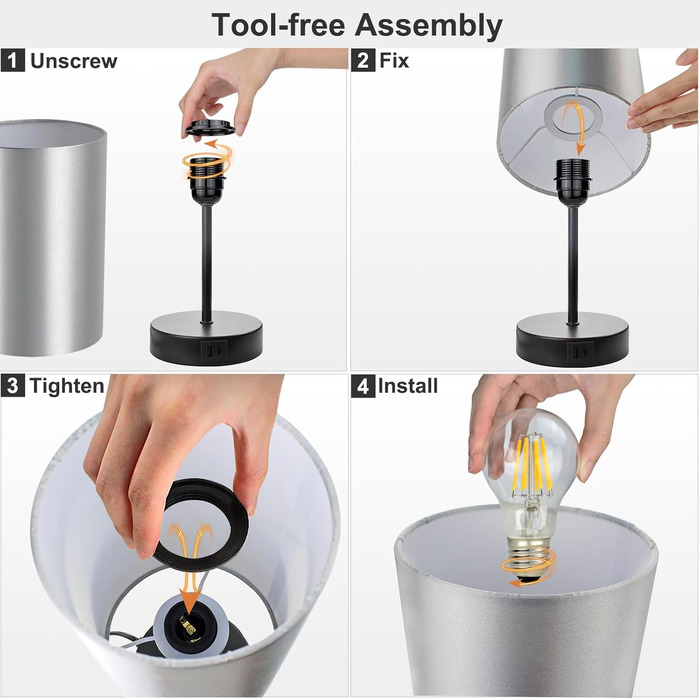 Tool-free Assembly

1 Unscrew

2 Fix

3 Tighten

4 Install