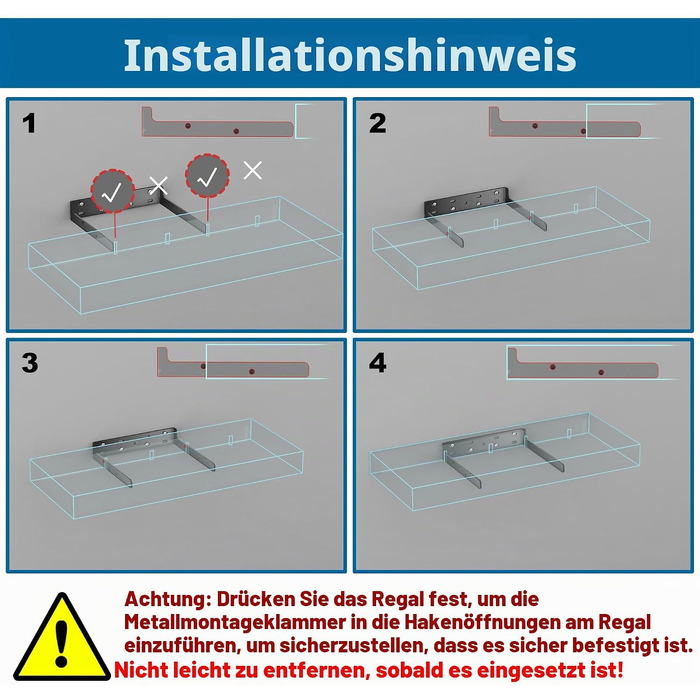 Installationshinweis

1

2

3

4

Achtung: Drücken Sie das Regal fest, um die Metallmontageklammer in die Hakenöffnungen am Regal einzuführen, um sicherzustellen, dass es sicher befestigt ist. Nicht leicht zu entfernen, sobald es eingesetzt ist!