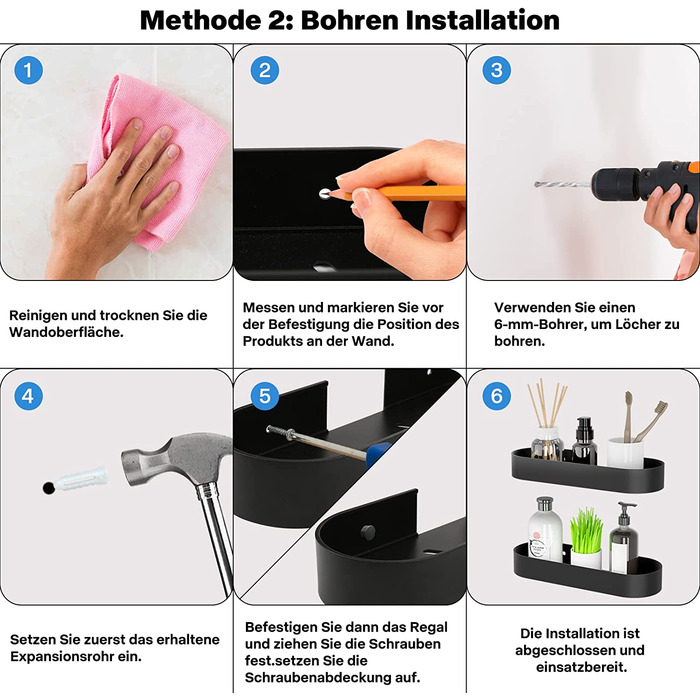 Methode 2: Bohren Installation

1

Reinigen und trocknen Sie die Wandoberfläche.

2

Messen und markieren Sie vor der Befestigung die Position des Produkts an der Wand.

3

Verwenden Sie einen 6-mm-Bohrer, um Löcher zu bohren.

4

Setzen Sie zuerst das erhaltene Expansionsrohr ein.

5

Befestigen Sie dann das Regal und ziehen Sie die Schrauben fest.setzen Sie die Schraubenabdeckung auf.

6

Die Installation ist abgeschlossen und einsatzbereit.