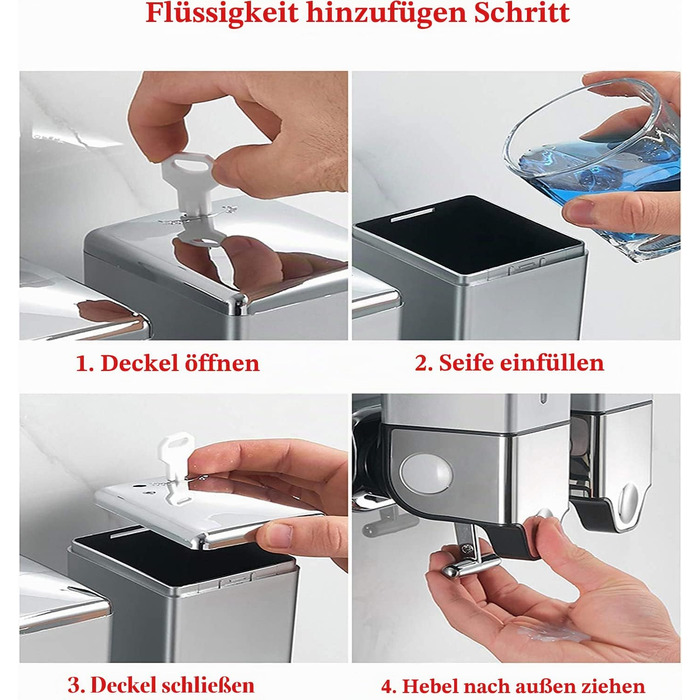 Flüssigkeit hinzufügen Schritt

1. Deckel öffnen

2. Seife einfüllen

3. Deckel schließen

4. Hebel nach außen ziehen