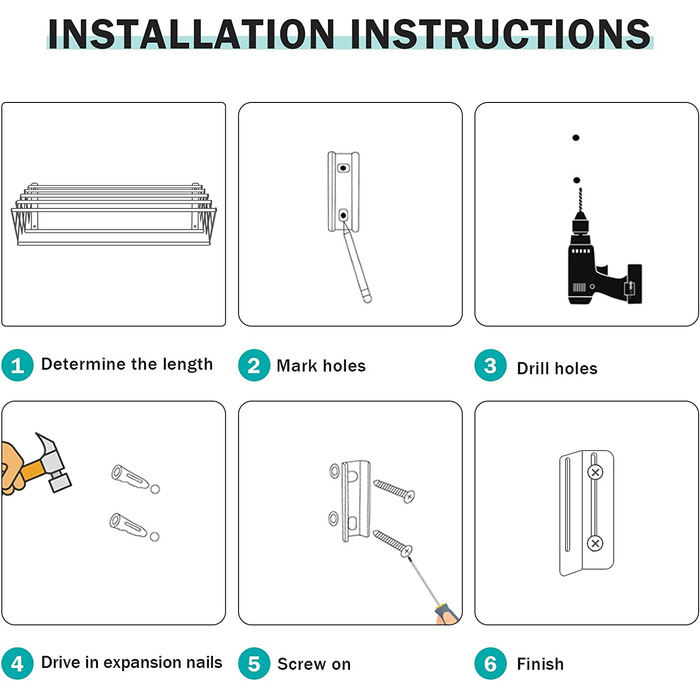 INSTALLATION INSTRUCTIONS

1 Determine the length

2 Mark holes

3 Drill holes

4 Drive in expansion nails

5 Screw on

6 Finish