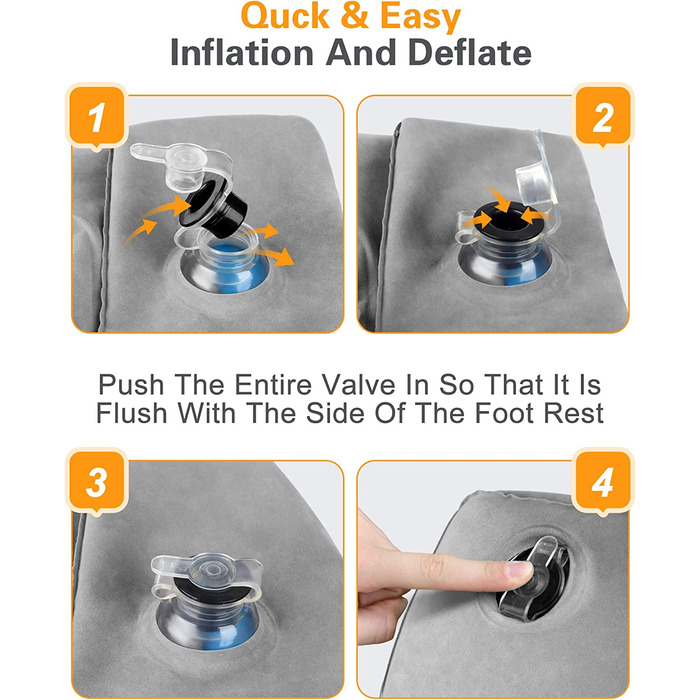 Quck & Easy
Inflation And Deflate

1

2

Push The Entire Valve In So That It Is Flush With The Side Of The Foot Rest

3

4