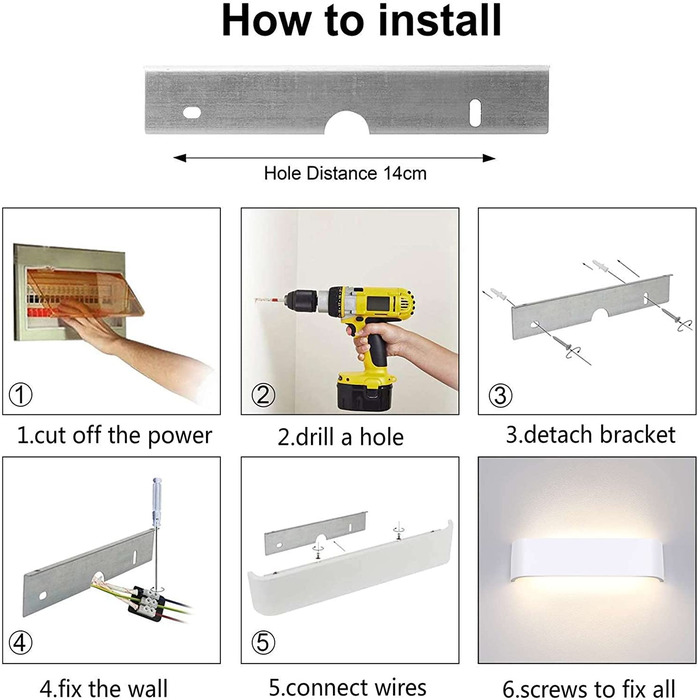 How to install

Hole Distance 14cm

①
1.cut off the power

②
2.drill a hole

③
3.detach bracket

④
4.fix the wall

⑤
5.connect wires

6.screws to fix all