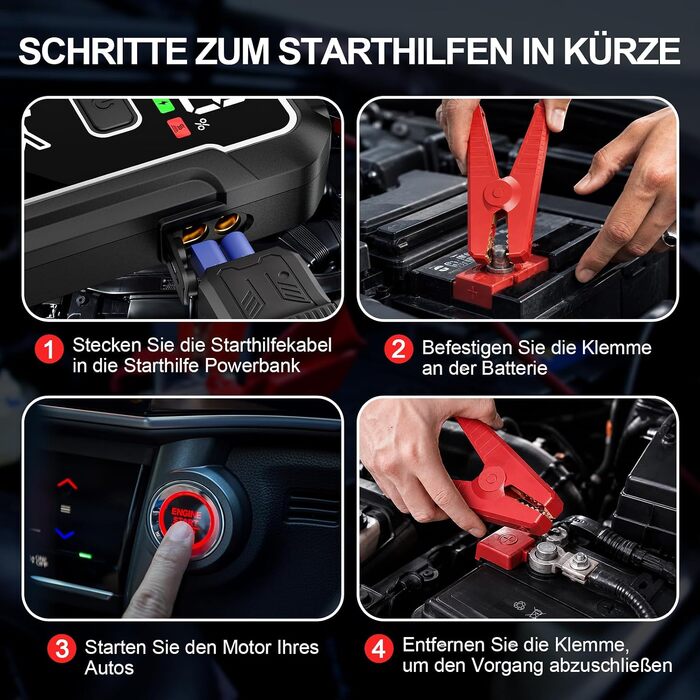 SCHRITTE ZUM STARTHILFEN IN KÜRZE

%

1 Stecken Sie die Starthilfekabel in die Starthilfe Powerbank

2 Befestigen Sie die Klemme an der Batterie

ENGINE START

3 Starten Sie den Motor Ihres Autos

4 Entfernen Sie die Klemme, um den Vorgang abzuschließen