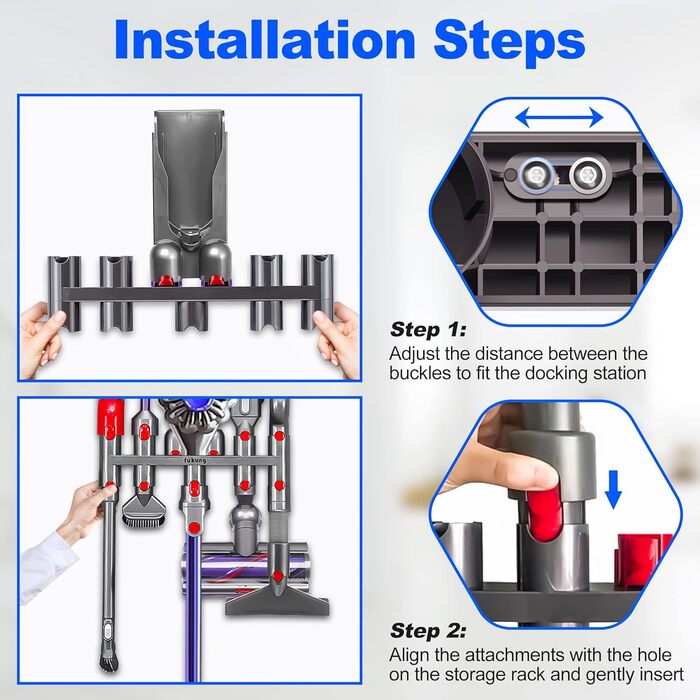 Installation Steps

Step 1:
Adjust the distance between the buckles to fit the docking station

fukung

Step 2:
Align the attachments with the hole on the storage rack and gently insert