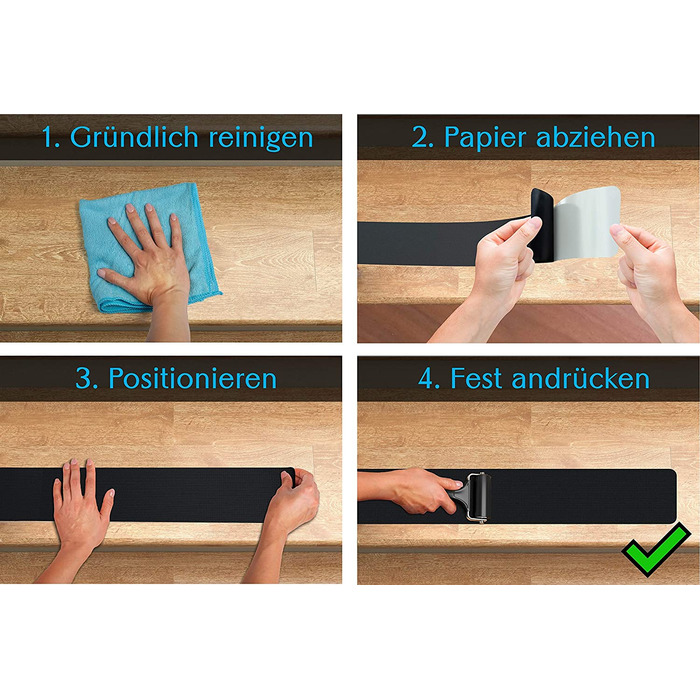 1. Gründlich reinigen

2. Papier abziehen

3. Positionieren

4. Fest andrücken