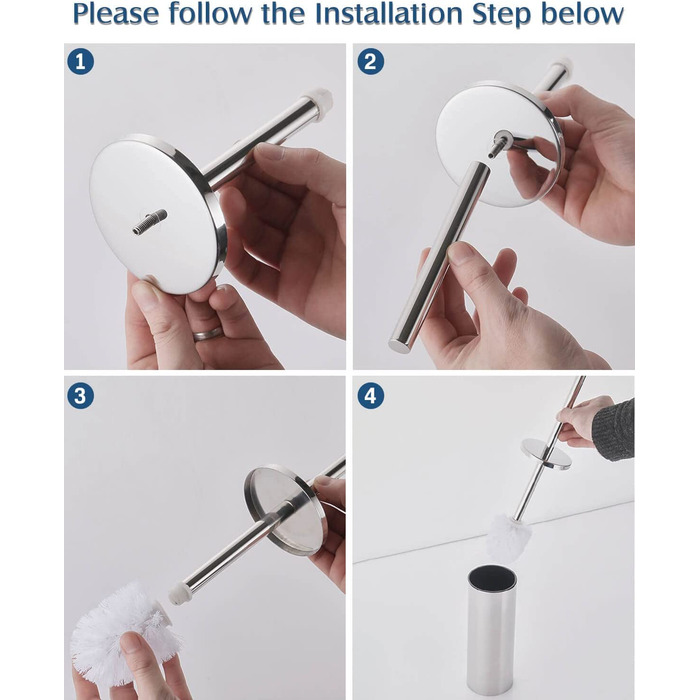 Please follow the Installation Step below

1

2

3

4