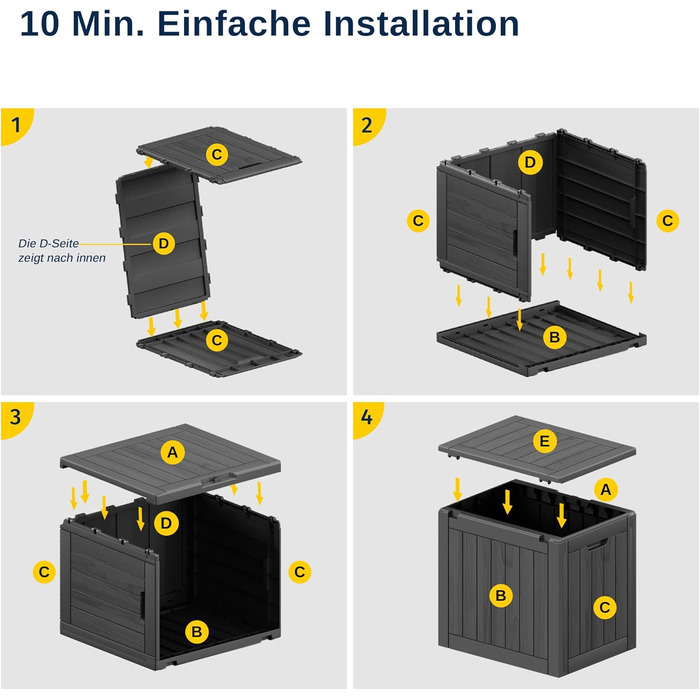 10 Min. Einfache Installation

1

C

Die D-Seite zeigt nach innen

D

C

2

D

C

C

B

3

A

D

C

C

B

4

E

A

B

C