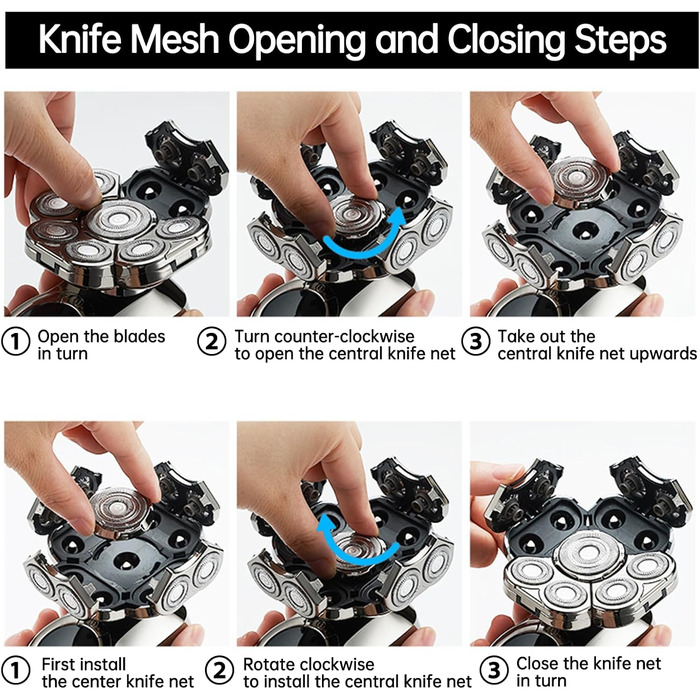 Knife Mesh Opening and Closing Steps

1 Open the blades in turn

2 Turn counter-clockwise to open the central knife net

3 Take out the central knife net upwards

1 First install the center knife net

2 Rotate clockwise to install the central knife net

3 Close the knife net in turn