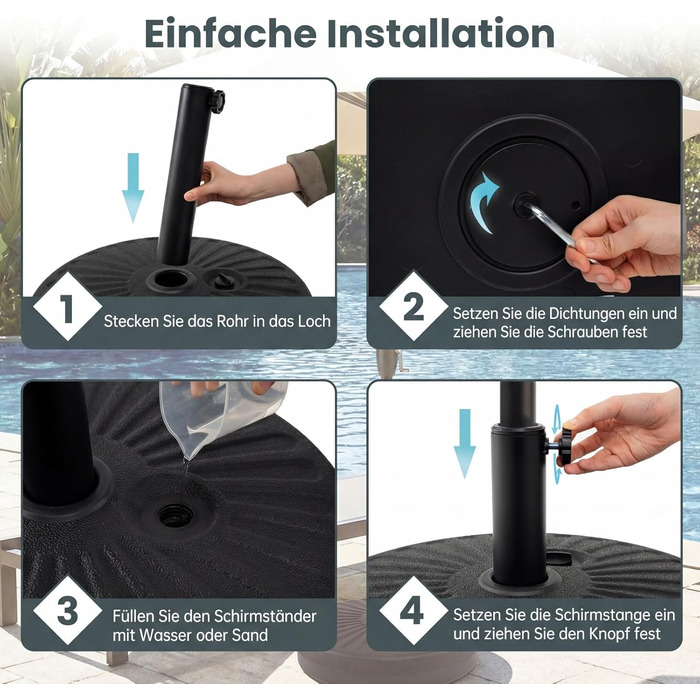 Einfache Installation

1
Stecken Sie das Rohr in das Loch

2
Setzen Sie die Dichtungen ein und ziehen Sie die Schrauben fest

3
Füllen Sie den Schirmständer mit Wasser oder Sand

4
Setzen Sie die Schirmstange ein und ziehen Sie den Knopf fest