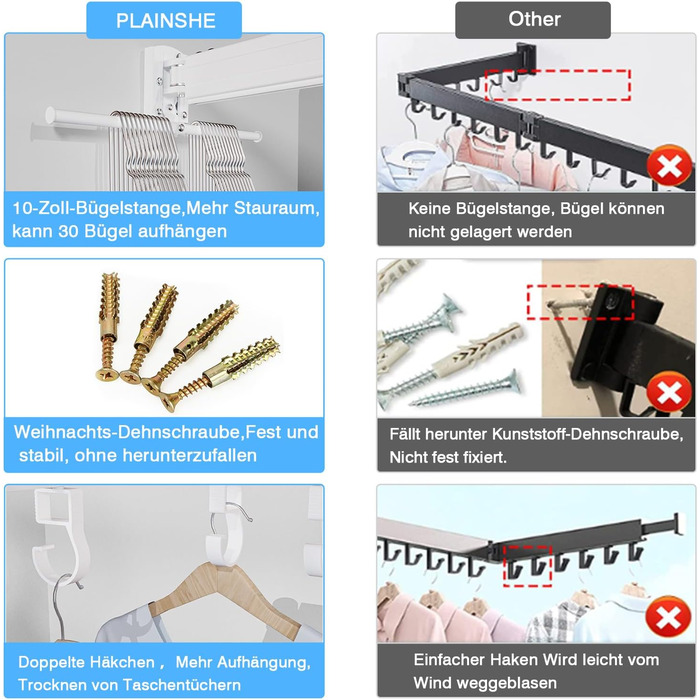 PLAINSHE

10-Zoll-Bügelstange,Mehr Stauraum, kann 30 Bügel aufhängen

Weihnachts-Dehnschraube,Fest und stabil, ohne herunterzufallen

Doppelte Häkchen , Mehr Aufhängung, Trocknen von Taschentüchern

Other

Keine Bügelstange, Bügel können nicht gelagert werden

Fällt herunter Kunststoff-Dehnschraube, Nicht fest fixiert.

Einfacher Haken Wird leicht vom Wind weggeblasen