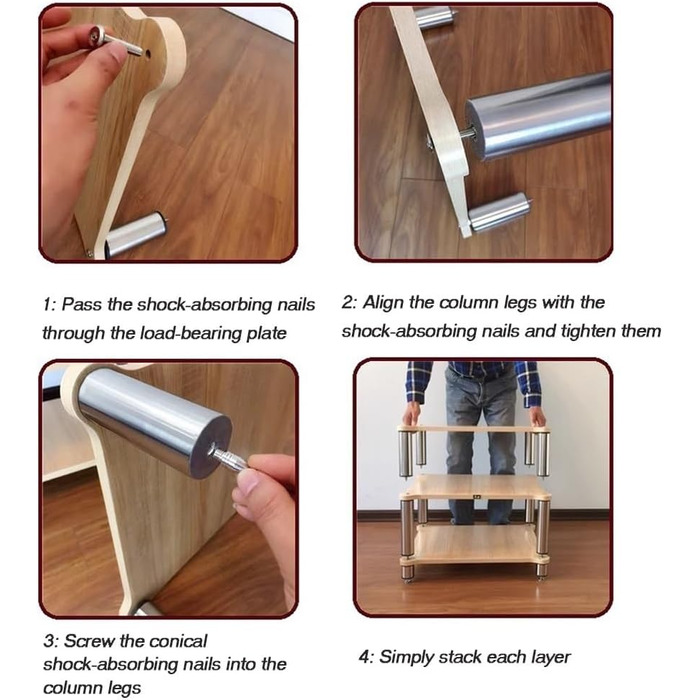 1: Pass the shock-absorbing nails through the load-bearing plate

2: Align the column legs with the shock-absorbing nails and tighten them

3: Screw the conical shock-absorbing nails into the column legs

4: Simply stack each layer