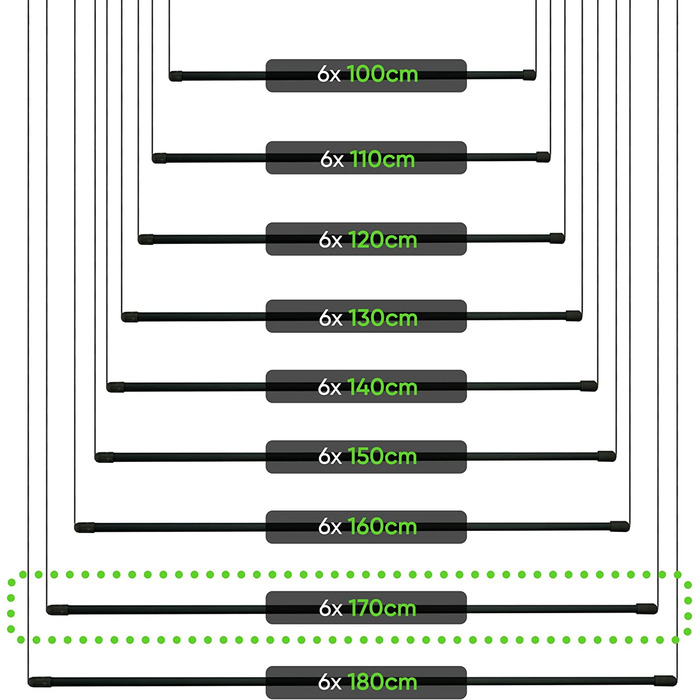 6x 100cm

6x 110cm

6x 120cm

6x 130cm

6x 140cm

6x 150cm

6x 160cm

6x 170cm

6x 180cm