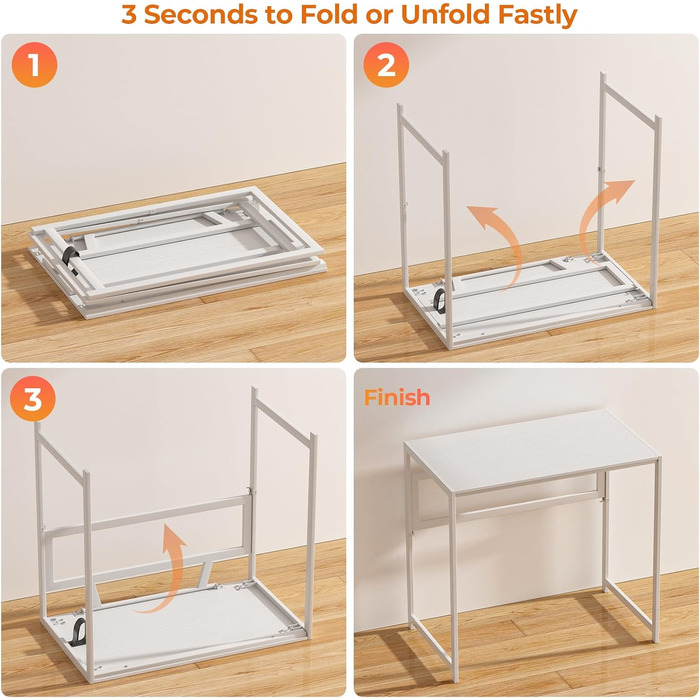 3 Seconds to Fold or Unfold Fastly

1

2

3

Finish