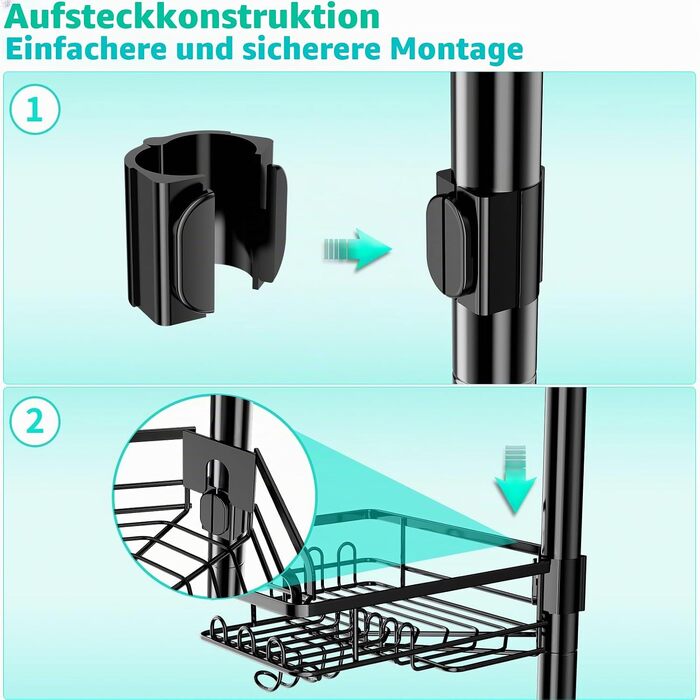 Aufsteckkonstruktion
Einfachere und sicherere Montage

1

2