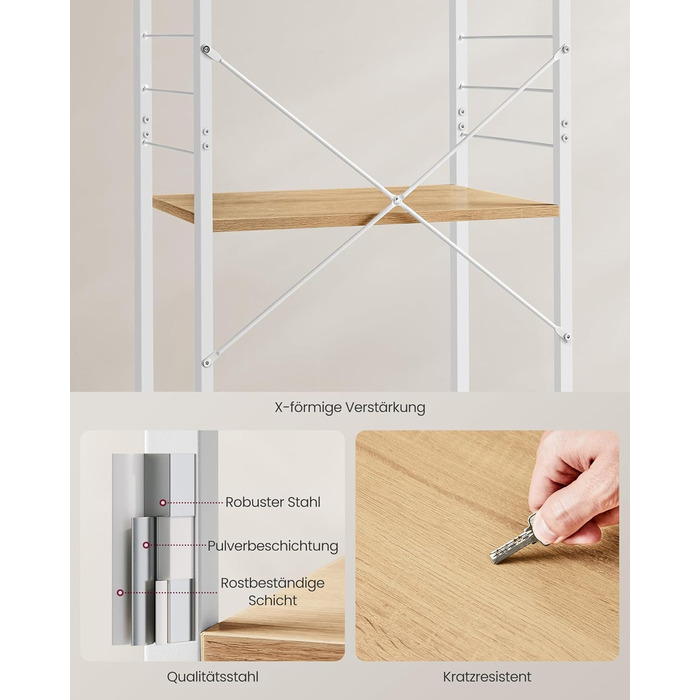 X-förmige Verstärkung

Robuster Stahl

Pulverbeschichtung

Rostbeständige Schicht

Qualitätsstahl

Kratzresistent