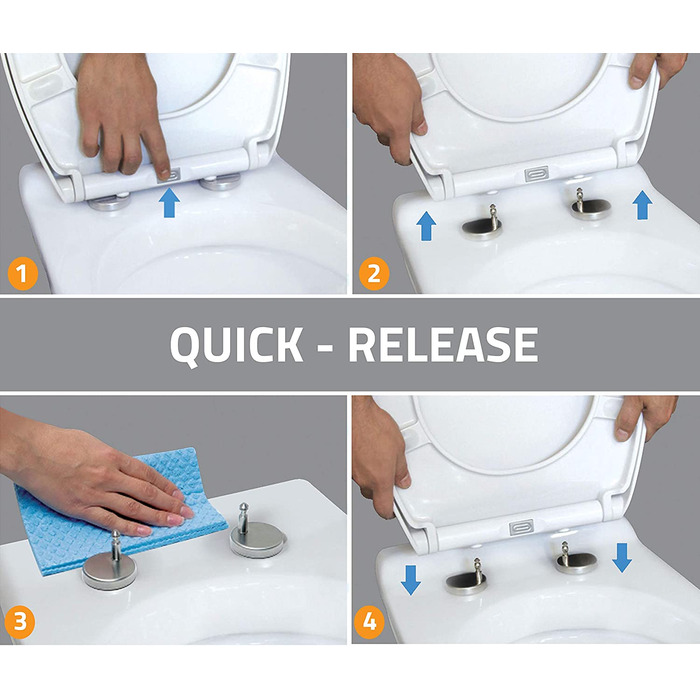 1

2

QUICK - RELEASE

3

4