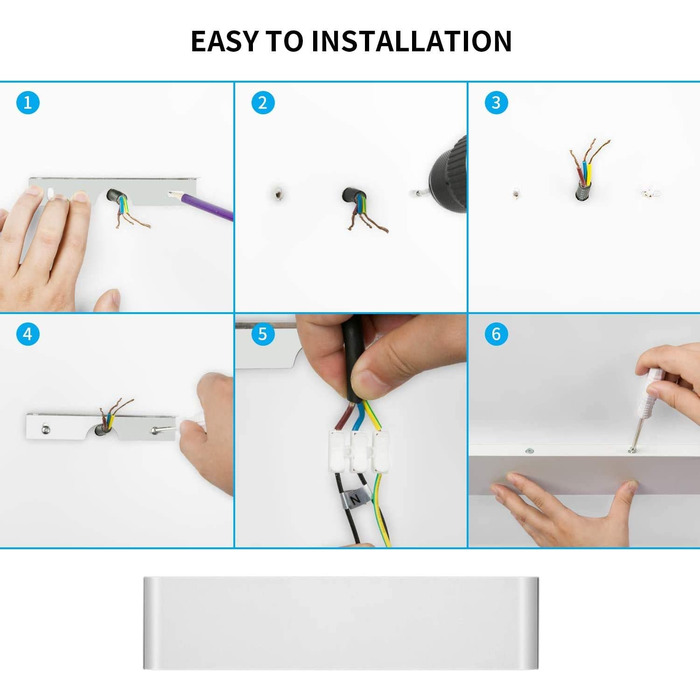 EASY TO INSTALLATION

1

2

3

4

5

N

6