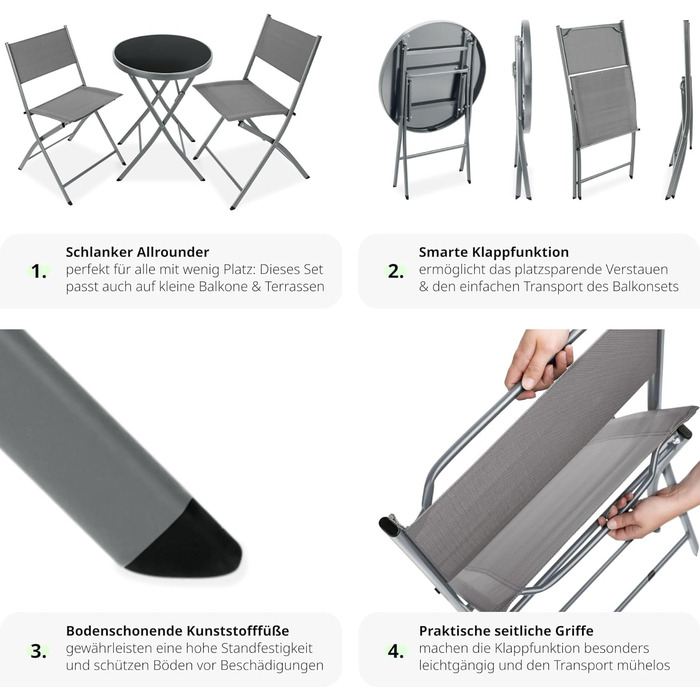 1.

Schlanker Allrounder
perfekt für alle mit wenig Platz: Dieses Set passt auch auf kleine Balkone & Terrassen

2.

Smarte Klappfunktion
ermöglicht das platzsparende Verstauen & den einfachen Transport des Balkonsets

3.

Bodenschonende Kunststofffüße
gewährleisten eine hohe Standfestigkeit und schützen Böden vor Beschädigungen

4.

Praktische seitliche Griffe
machen die Klappfunktion besonders leichtgängig und den Transport mühelos