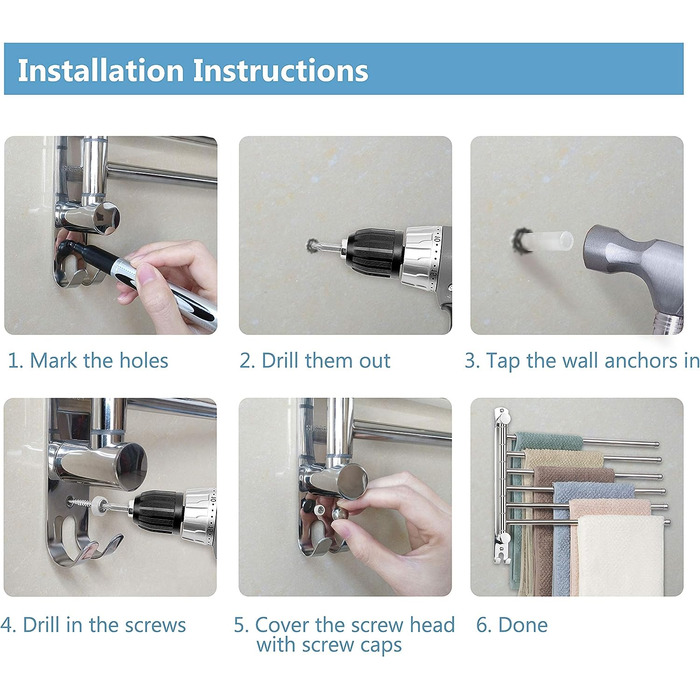 Installation Instructions

1. Mark the holes

2. Drill them out

3. Tap the wall anchors in

4. Drill in the screws

5. Cover the screw head with screw caps

6. Done