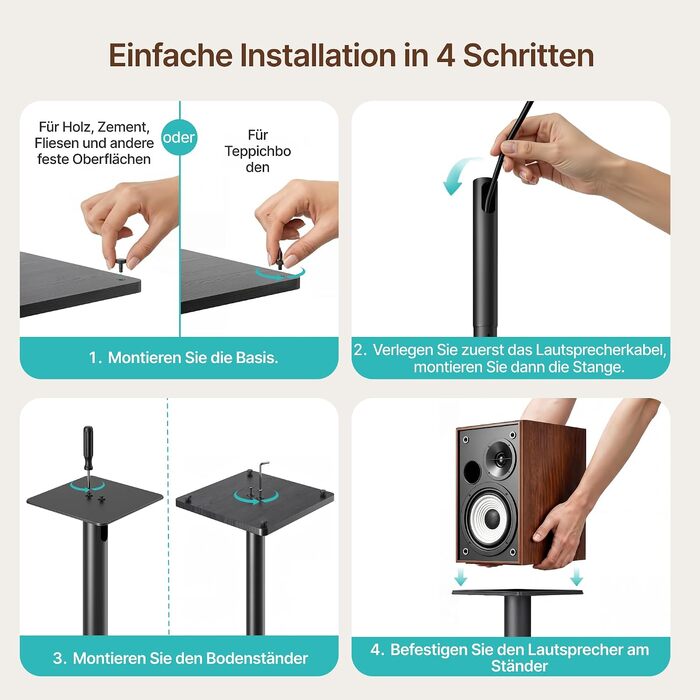 Einfache Installation in 4 Schritten

Für Holz, Zement, Fliesen und andere feste Oberflächen

oder

Für Teppichbo den

1. Montieren Sie die Basis.

2. Verlegen Sie zuerst das Lautsprecherkabel, montieren Sie dann die Stange.

3. Montieren Sie den Bodenständer

4. Befestigen Sie den Lautsprecher am Ständer