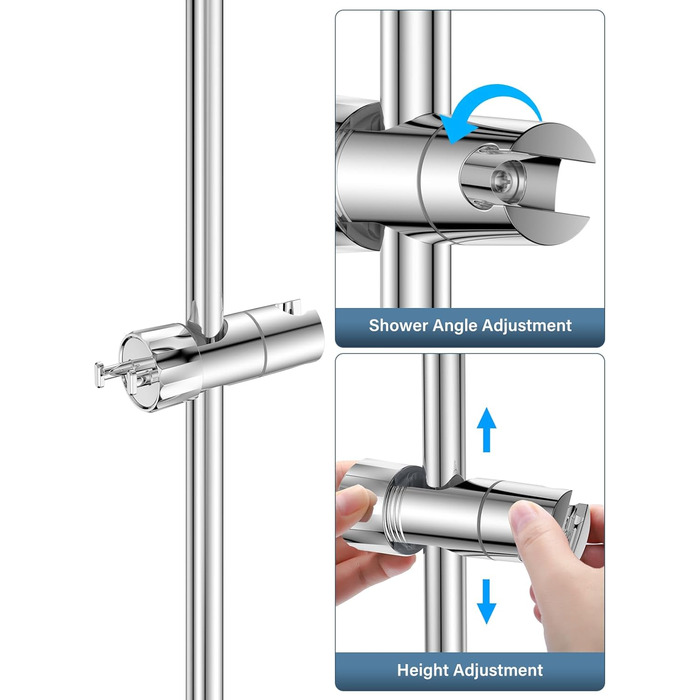 Shower Angle Adjustment

Height Adjustment