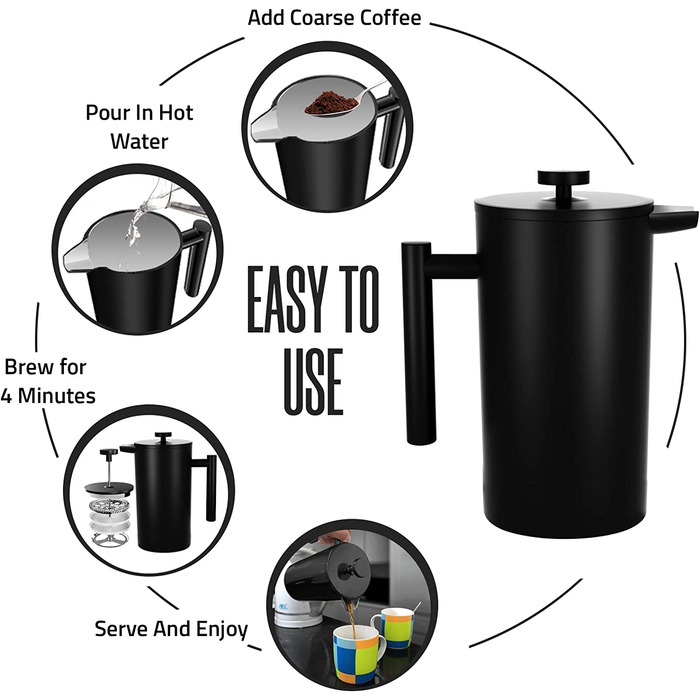 Add Coarse Coffee

Pour In Hot Water

EASY TO USE

Brew for 4 Minutes

Serve And Enjoy