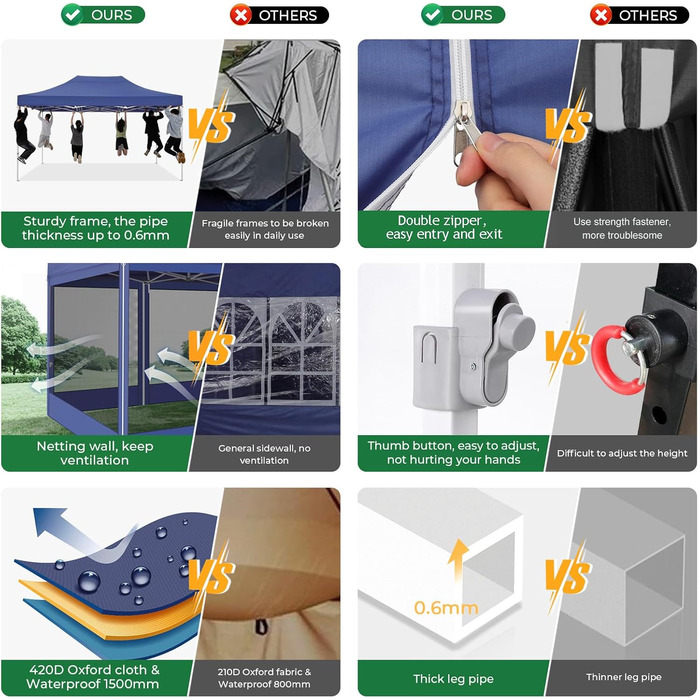 OURS OTHERS OURS OTHERS

VS

Sturdy frame, the pipe thickness up to 0.6mm

Fragile frames to be broken easily in daily use

VS

Double zipper, easy entry and exit

Use strength fastener, more troublesome

VS

Netting wall, keep ventilation

General sidewall, no ventilation

VS

Thumb button, easy to adjust, not hurting your hands

Difficult to adjust the height

VS

420D Oxford cloth & Waterproof 1500mm

210D Oxford fabric & Waterproof 800mm

0.6mm

VS

Thick leg pipe

Thinner leg pipe