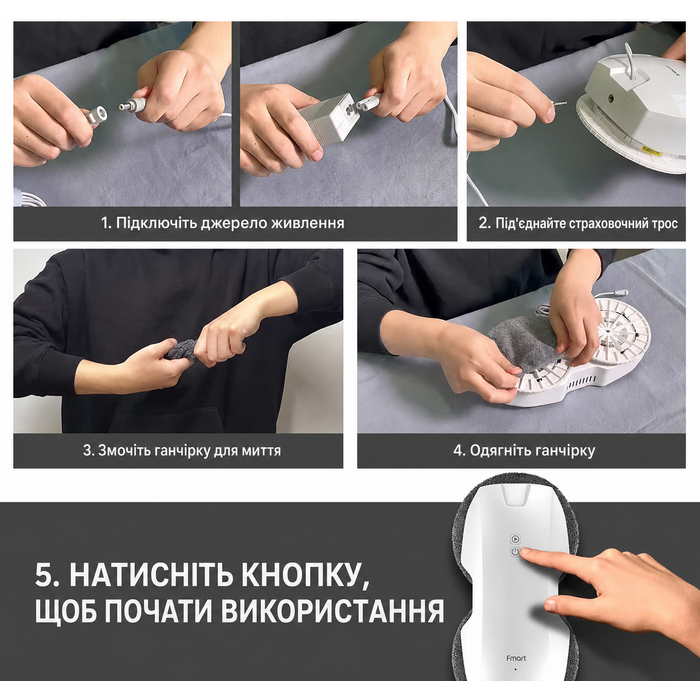 1. Підключіть джерело живлення

2. Під'єднайте страховочний трос

3. Змочіть ганчірку для миття

4. Одягніть ганчірку

5. НАТИСНІТЬ КНОПКУ, ЩОБ ПОЧАТИ ВИКОРИСТАННЯ

Fmart