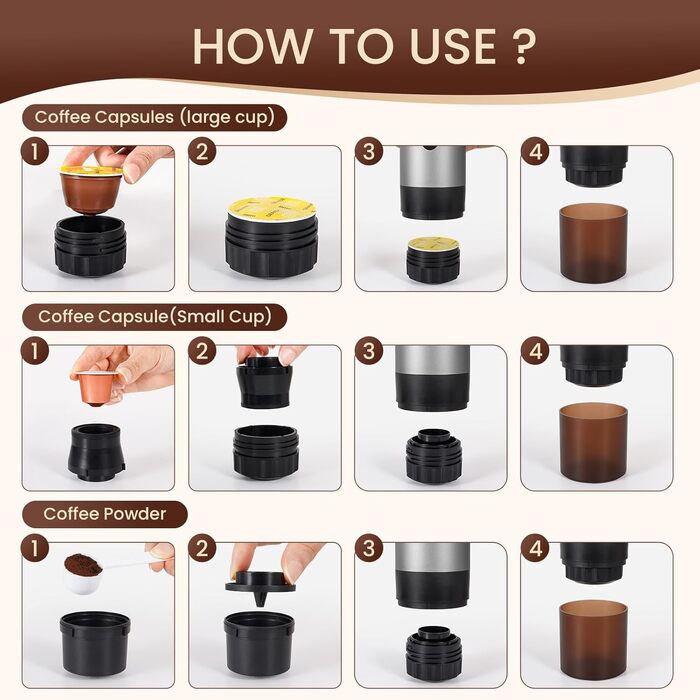 HOW TO USE ?

Coffee Capsules (large cup)

1

2

3

4

Coffee Capsule(Small Cup)

1

2

3

4

Coffee Powder

1

2

3

4