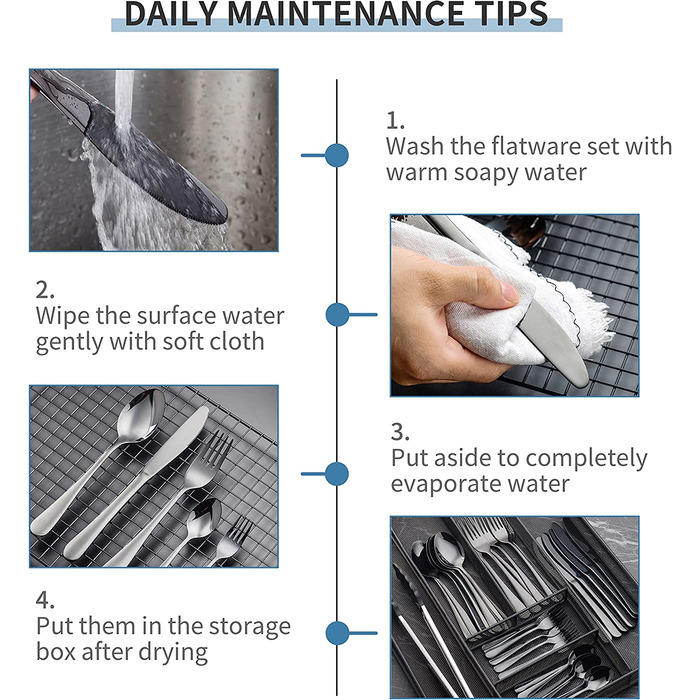 DAILY MAINTENANCE TIPS

1.
Wash the flatware set with warm soapy water

2.
Wipe the surface water gently with soft cloth

3.
Put aside to completely evaporate water

4.
Put them in the storage box after drying