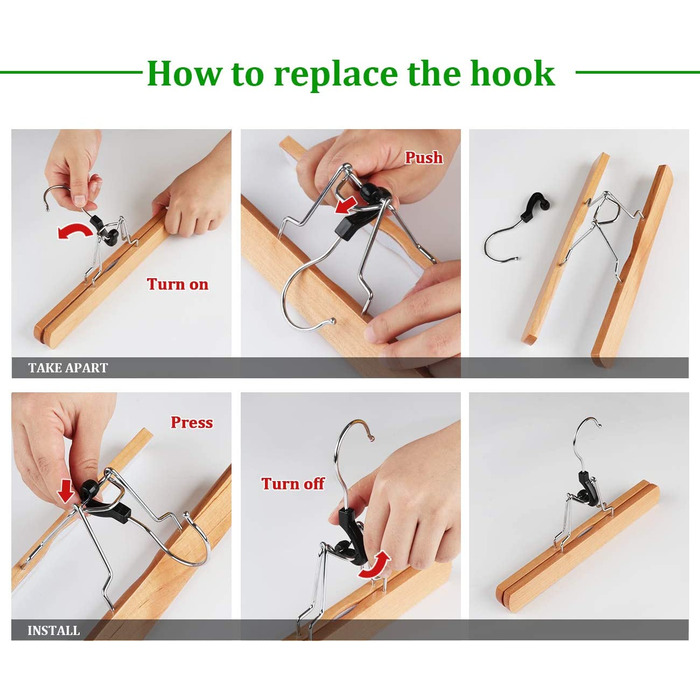 How to replace the hook

Turn on

Push

TAKE APART

Press

Turn off

INSTALL