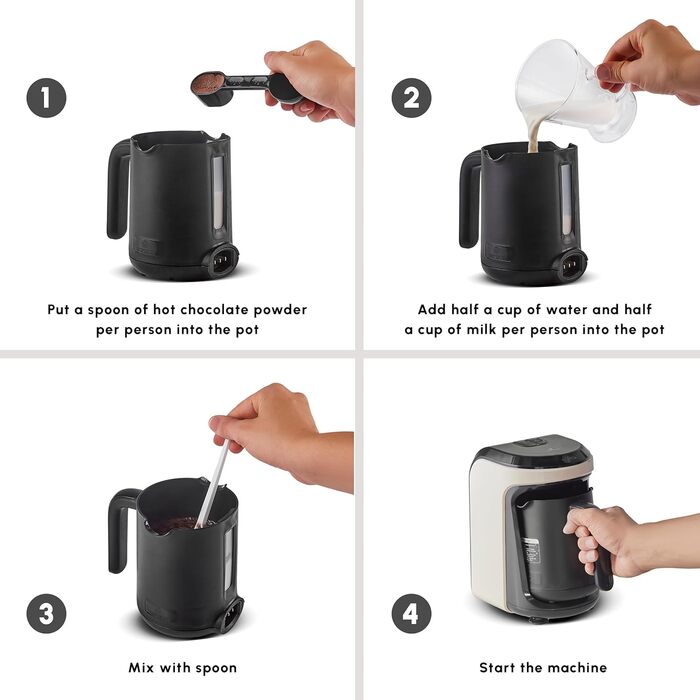 1

Put a spoon of hot chocolate powder per person into the pot

2

Add half a cup of water and half a cup of milk per person into the pot

3

Mix with spoon

4

Start the machine