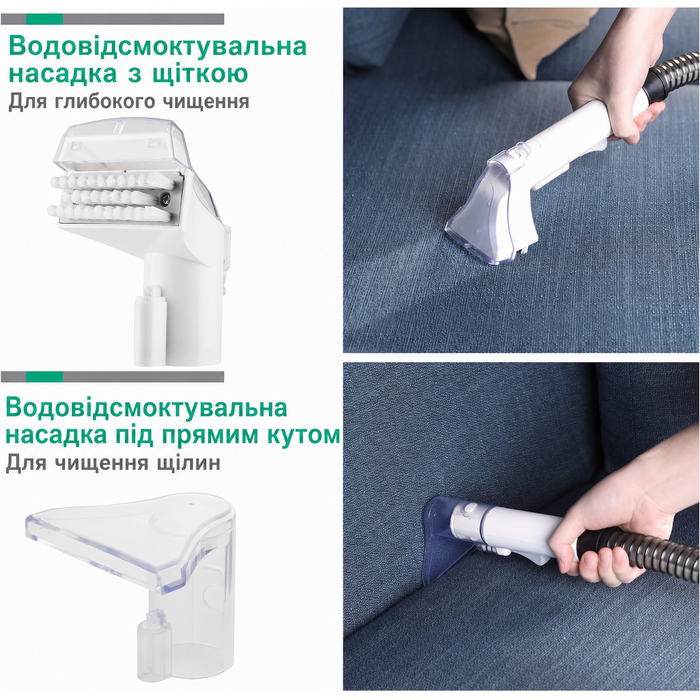 Водовідсмоктувальна насадка з щіткою
Для глибокого чищення

Водовідсмоктувальна насадка під прямим кутом
Для чищення щілин