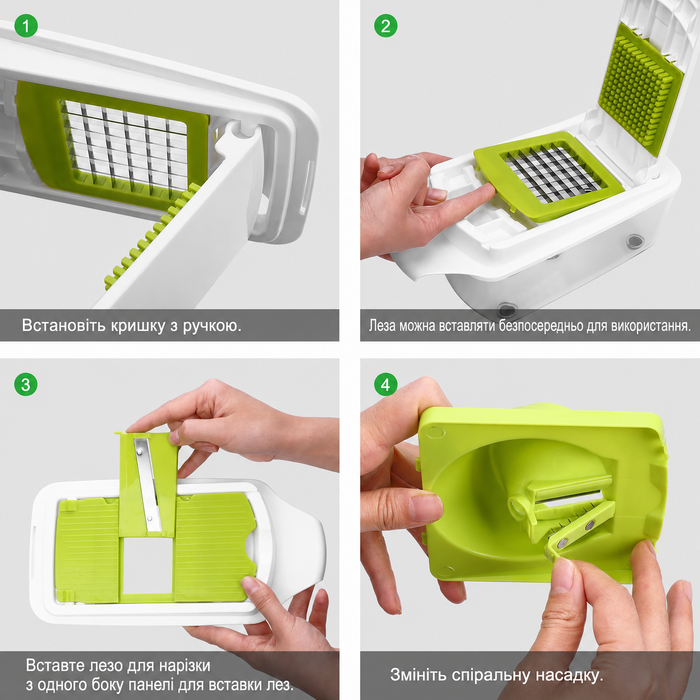 1

Встановіть кришку з ручкою.

2

Леза можна вставляти безпосередньо для використання.

3

Вставте лезо для нарізки з одного боку панелі для вставки лез.

4

Змініть спіральну насадку.