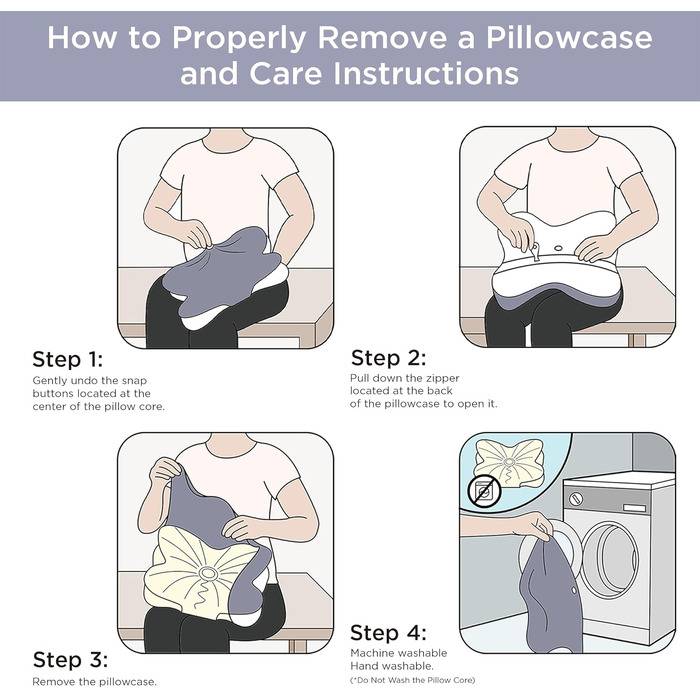 How to Properly Remove a Pillowcase and Care Instructions

Step 1:
Gently undo the snap buttons located at the center of the pillow core.

Step 2:
Pull down the zipper located at the back of the pillowcase to open it.

Step 3:
Remove the pillowcase.

Step 4:
Machine washable
Hand washable.
(*Do Not Wash the Pillow Core)