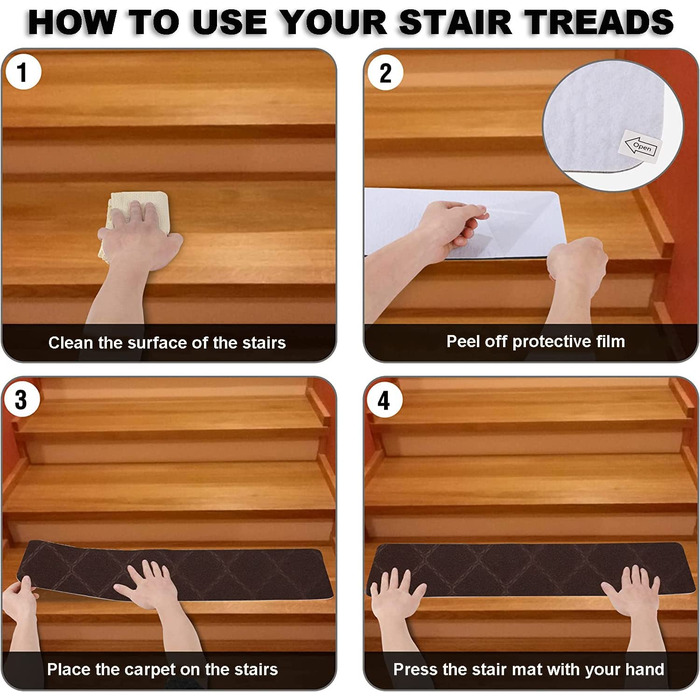 HOW TO USE YOUR STAIR TREADS

1

Clean the surface of the stairs

2

Open

Peel off protective film

3

Place the carpet on the stairs

4

Press the stair mat with your hand