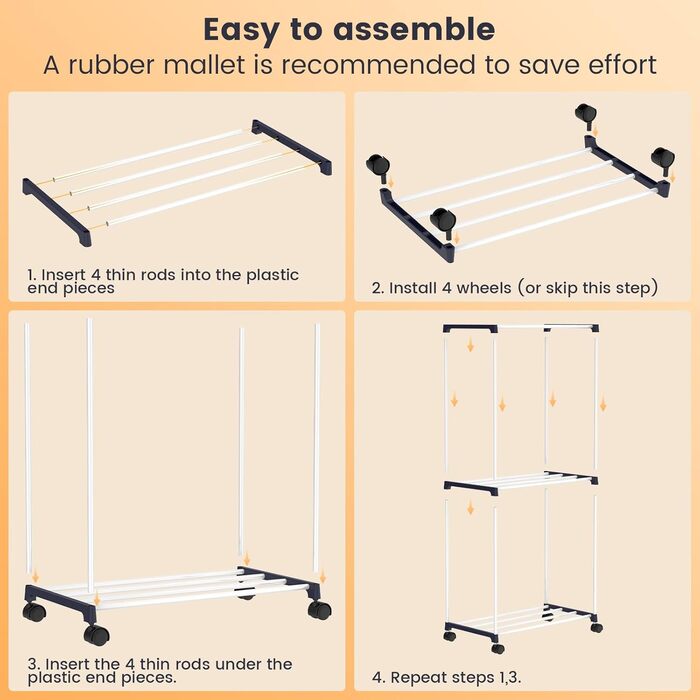 Easy to assemble

A rubber mallet is recommended to save effort

1. Insert 4 thin rods into the plastic end pieces

2. Install 4 wheels (or skip this step)

3. Insert the 4 thin rods under the plastic end pieces.

4. Repeat steps 1,3.