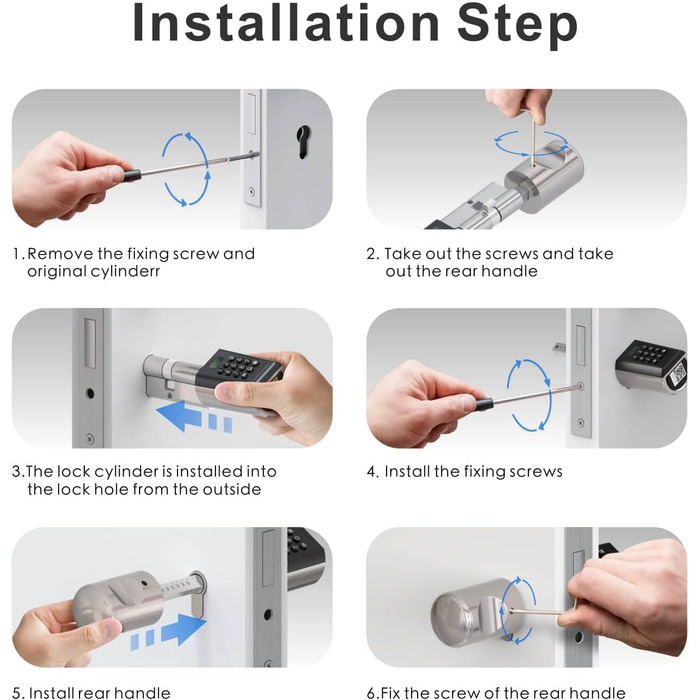 Installation Step

1. Remove the fixing screw and original cylinderr

2. Take out the screws and take out the rear handle

3.The lock cylinder is installed into the lock hole from the outside

4. Install the fixing screws

5. Install rear handle

6.Fix the screw of the rear handle