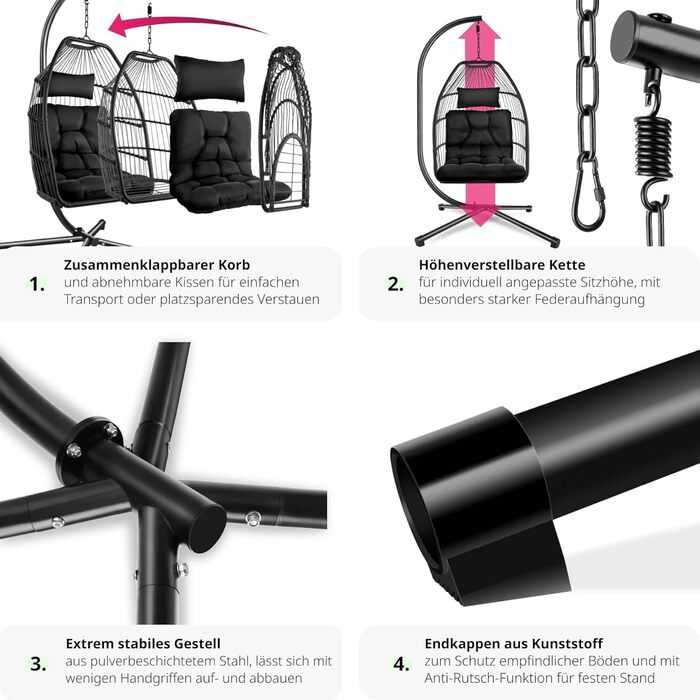 1. Zusammenklappbarer Korb
und abnehmbare Kissen für einfachen Transport oder platzsparendes Verstauen

2. Höhenverstellbare Kette
für individuell angepasste Sitzhöhe, mit besonders starker Federaufhängung

3. Extrem stabiles Gestell
aus pulverbeschichtetem Stahl, lässt sich mit wenigen Handgriffen auf- und abbauen

4. Endkappen aus Kunststoff
zum Schutz empfindlicher Böden und mit Anti-Rutsch-Funktion für festen Stand