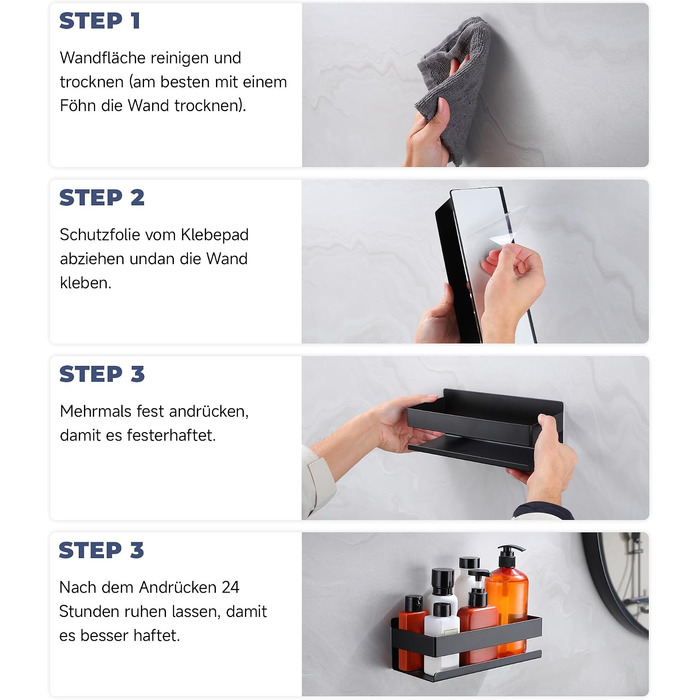 STEP 1

Wandfläche reinigen und trocknen (am besten mit einem Föhn die Wand trocknen).

STEP 2

Schutzfolie vom Klebepad abziehen undan die Wand kleben.

STEP 3

Mehrmals fest andrücken, damit es festerhaftet.

STEP 3

Nach dem Andrücken 24 Stunden ruhen lassen, damit es besser haftet.