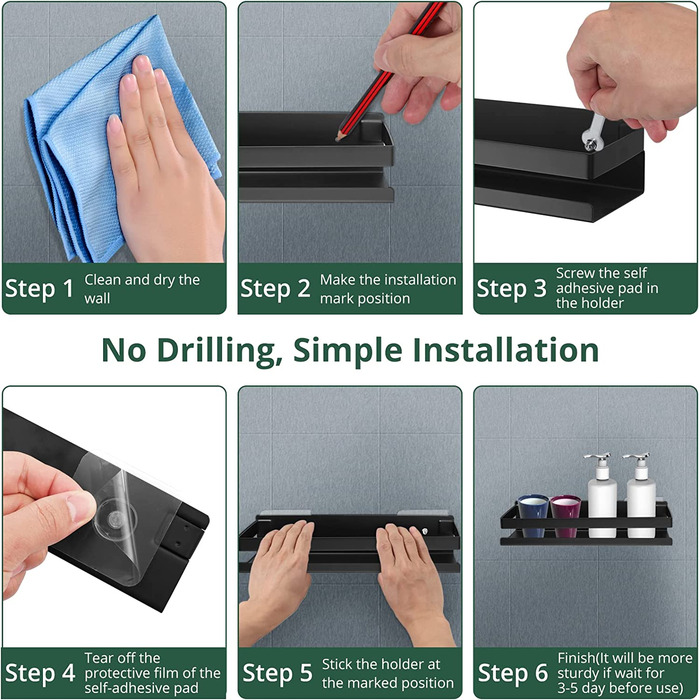 Step 1 Clean and dry the wall

Step 2 Make the installation mark position

Step 3 Screw the self adhesive pad in the holder

No Drilling, Simple Installation

Step 4 Tear off the protective film of the self-adhesive pad

Step 5 Stick the holder at the marked position

Step 6 Finish(It will be more sturdy if wait for 3-5 day before use)