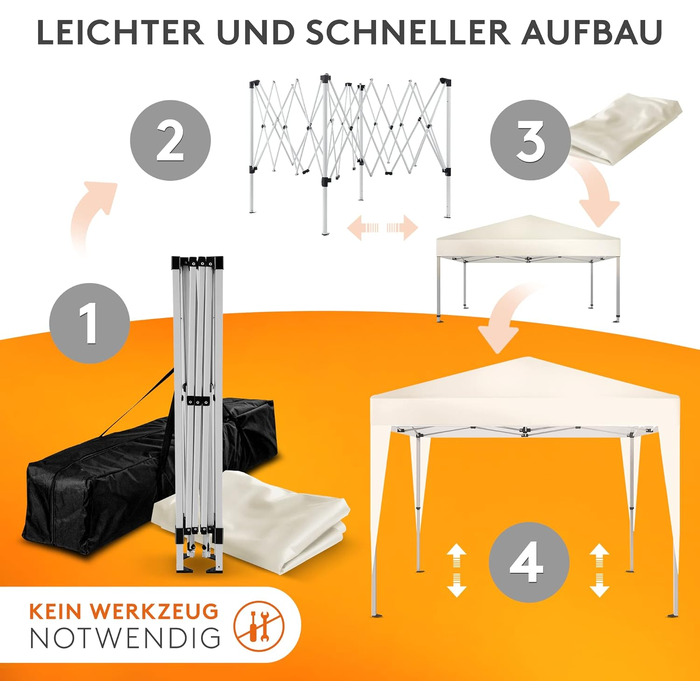 LEICHTER UND SCHNELLER AUFBAU

2

3

1

4

KEIN WERKZEUG
NOTWENDIG