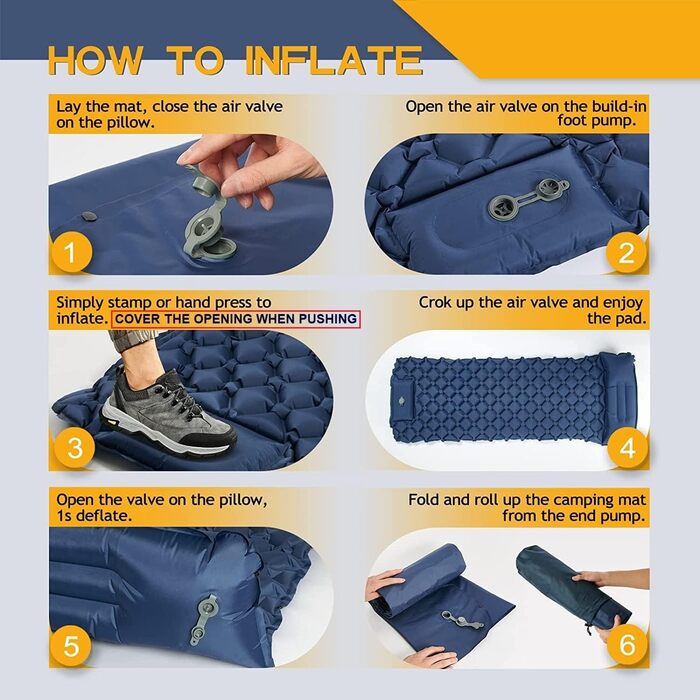 HOW TO INFLATE

Lay the mat, close the air valve on the pillow.

1

Open the air valve on the build-in foot pump.

2

Simply stamp or hand press to inflate. COVER THE OPENING WHEN PUSHING

3

Crok up the air valve and enjoy the pad.

4

Open the valve on the pillow, 1s deflate.

5

Fold and roll up the camping mat from the end pump.

6