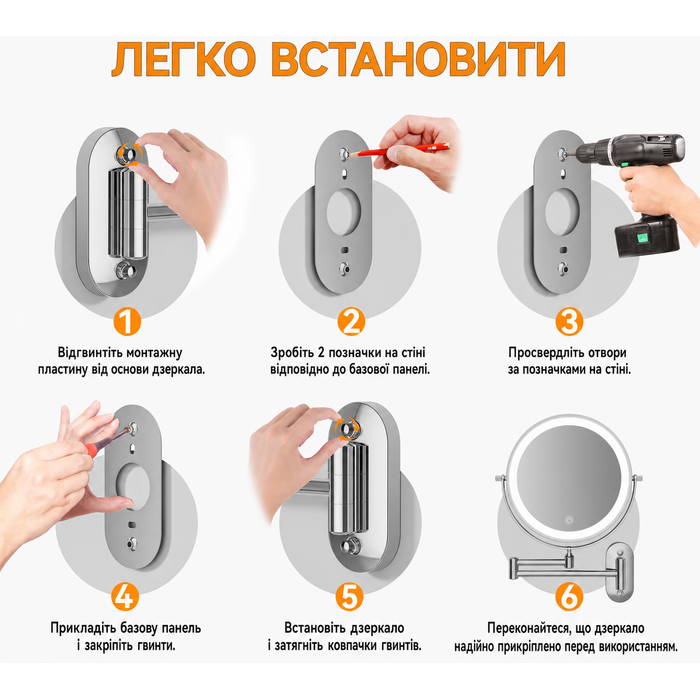 ЛЕГКО ВСТАНОВИТИ

1
Відгвинтіть монтажну пластину від основи дзеркала.

2
Зробіть 2 позначки на стіні відповідно до базової панелі.

3
Просвердліть отвори за позначками на стіні.

4
Прикладіть базову панель і закріпіть гвинти.

5
Встановіть дзеркало і затягніть ковпачки гвинтів.

6
Переконайтеся, що дзеркало надійно прикріплено перед використанням.