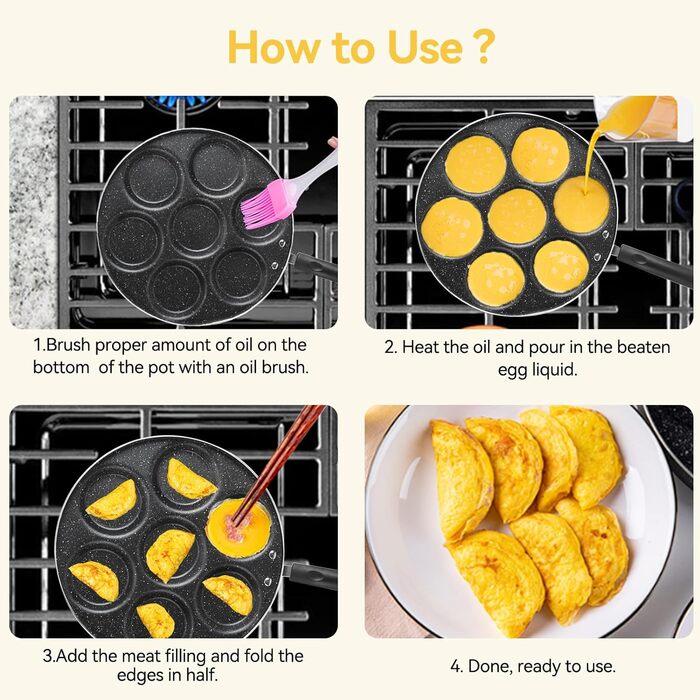 How to Use ?

1.Brush proper amount of oil on the bottom of the pot with an oil brush.

2. Heat the oil and pour in the beaten egg liquid.

3.Add the meat filling and fold the edges in half.

4. Done, ready to use.