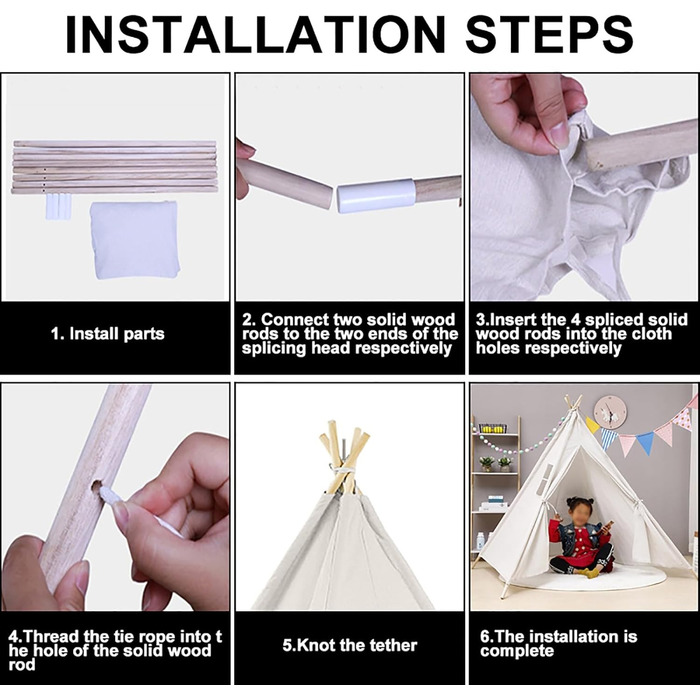 INSTALLATION STEPS

1. Install parts

2. Connect two solid wood rods to the two ends of the splicing head respectively

3.Insert the 4 spliced solid wood rods into the cloth holes respectively

4.Thread the tie rope into t he hole of the solid wood rod

5.Knot the tether

6.The installation is complete