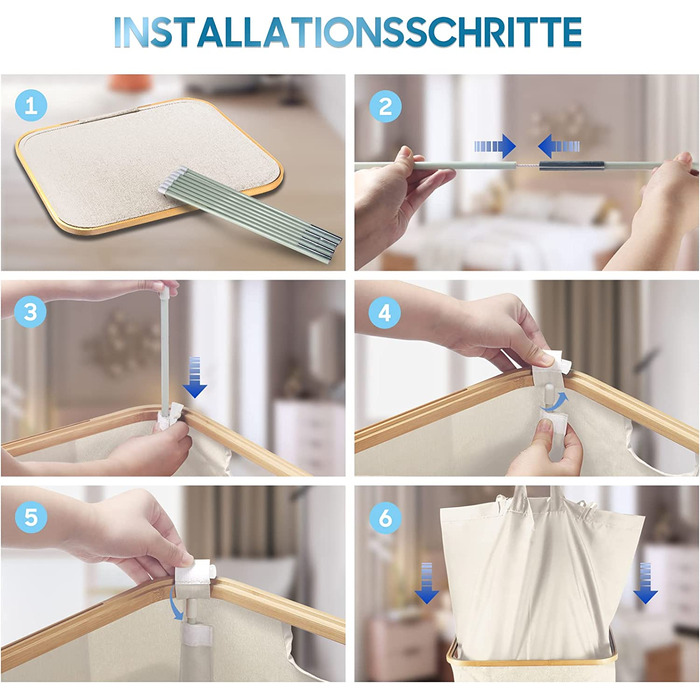 INSTALLATIONSSCHRITTE

1

2

3

4

5

6