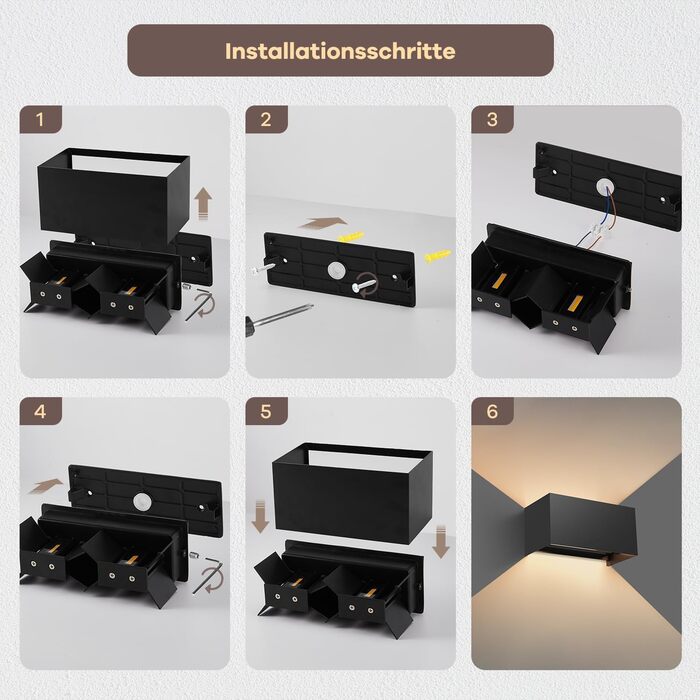 Installationsschritte

1

2

3

4

5

6