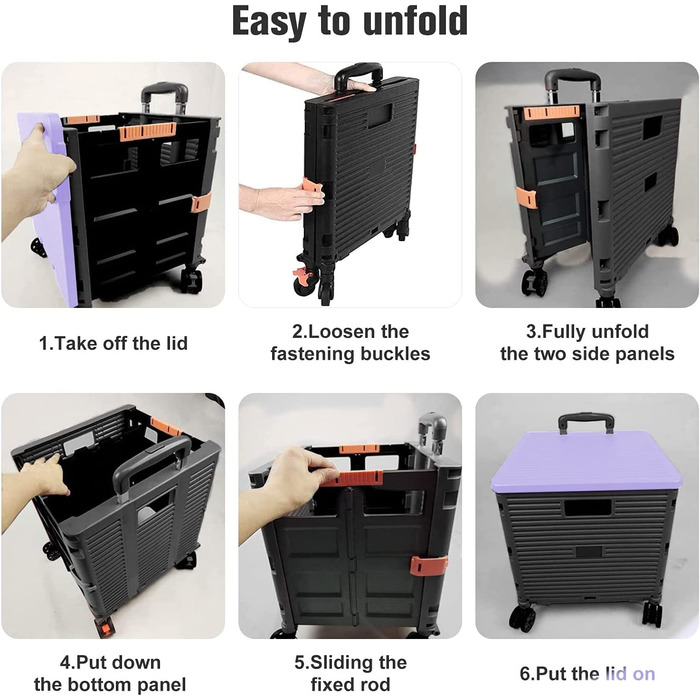 Easy to unfold

1.Take off the lid

2.Loosen the fastening buckles

3.Fully unfold the two side panels

4.Put down the bottom panel

5.Sliding the fixed rod

6.Put the lid on